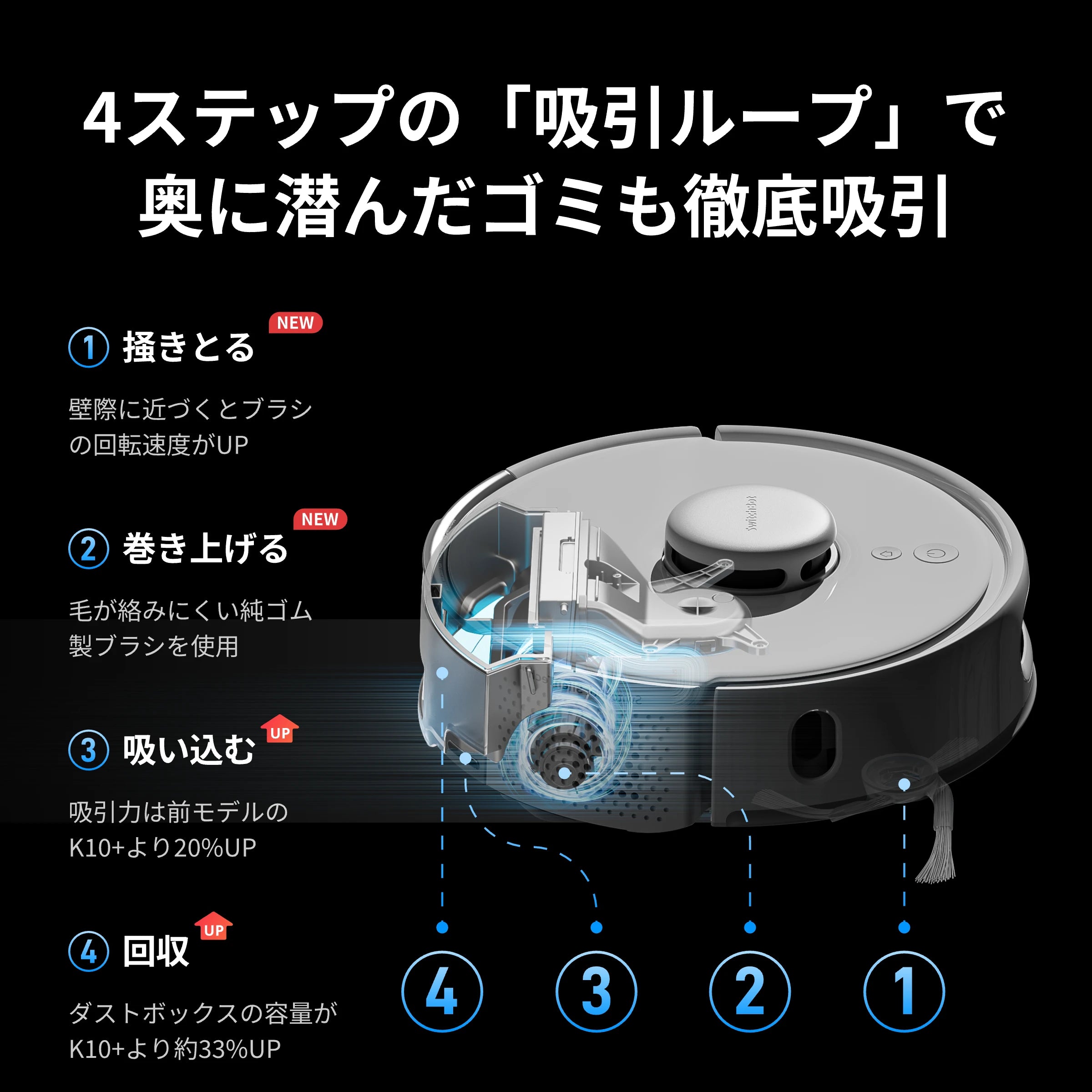 4ステップの「吸引ループ」で
奥に潜んだゴミも徹底吸引

① 掻きとる NEW

壁際に近づくとブラシの回転速度がUP

② 巻き上げる NEW

毛が絡みにくい純ゴム製ブラシを使用

③ 吸い込む UP

吸引力は前モデルのK10+より20%UP

④ 回収 UP

ダストボックスの容量がK10+より約33%UP

SwitchBot

④ ③ ② ①