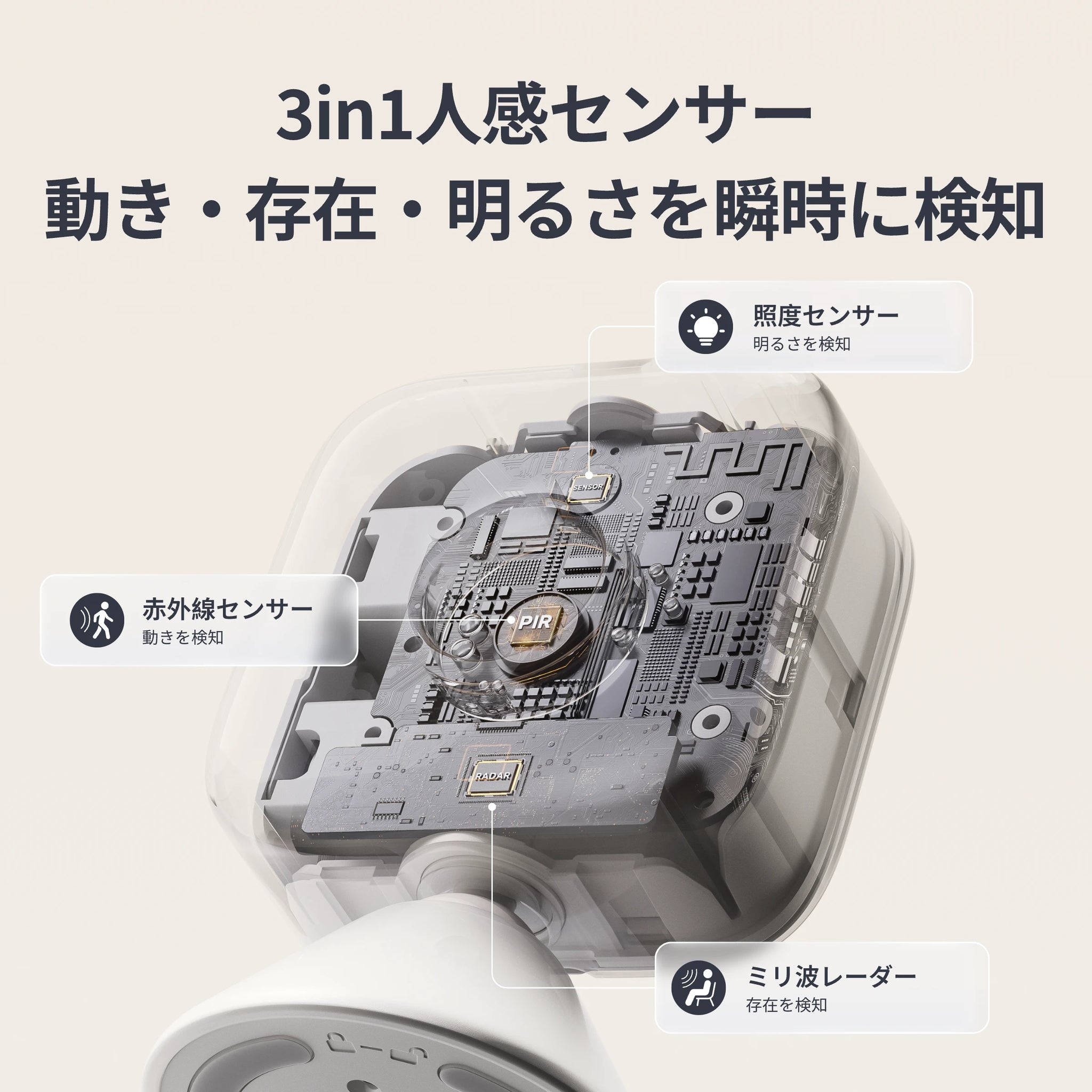 3in1人感センサー
動き・存在・明るさを瞬時に検知

照度センサー
明るさを検知

SENSOR

赤外線センサー
動きを検知

PIR

RADAR

ミリ波レーダー
存在を検知