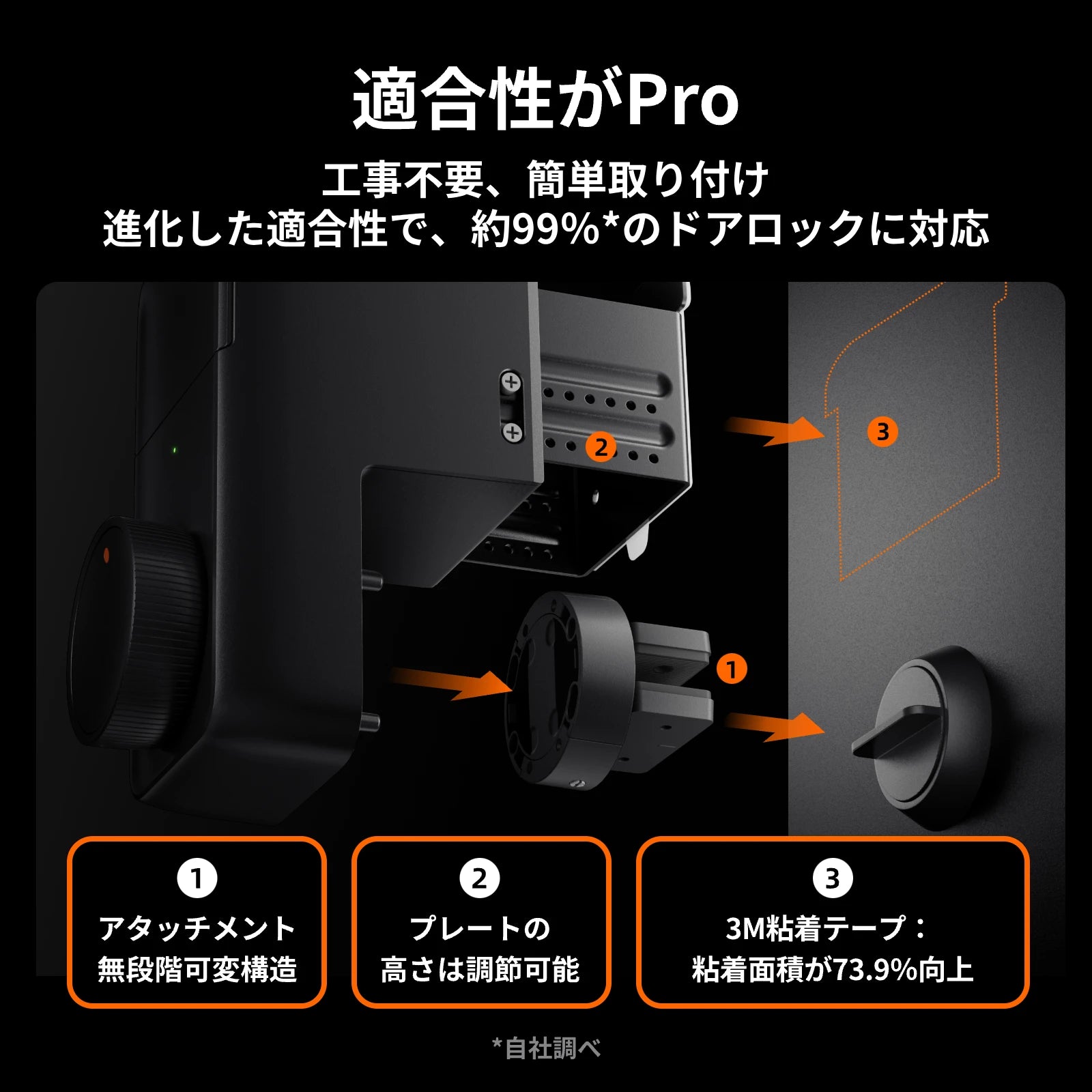 適合性がPro

工事不要、簡単取り付け
進化した適合性で、約99%*のドアロックに対応

2

3

1

1
アタッチメント
無段階可変構造

2
プレートの
高さは調節可能

3
3M粘着テープ：
粘着面積が73.9%向上

*自社調べ